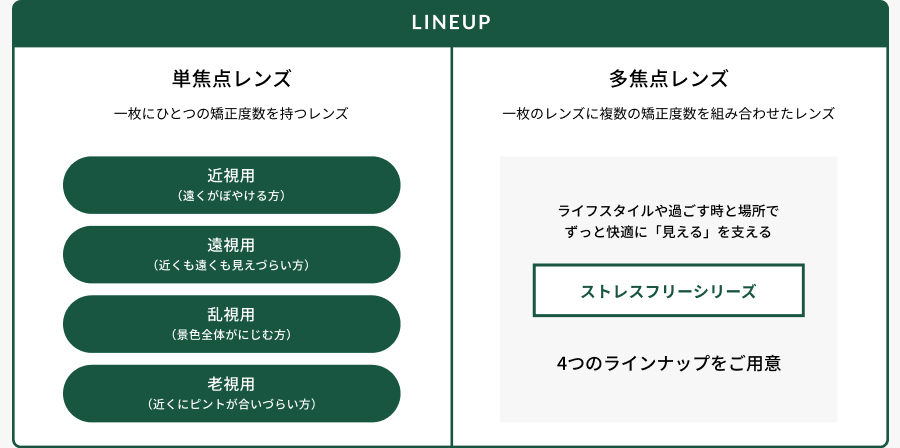 LINEUP

単焦点レンズ

一枚にひとつの矯正度数を持つレンズ

近視用
（遠くがぼやける方）

遠視用
（近くも遠くも見えづらい方）

乱視用
（景色全体がにじむ方）

老視用
（近くにピントが合いづらい方）

多焦点レンズ

一枚のレンズに複数の矯正度数を組み合わせたレンズ

ライフスタイルや過ごす時と場所で
ずっと快適に「見える」を支える

ストレスフリーシリーズ

4つのラインナップをご用意